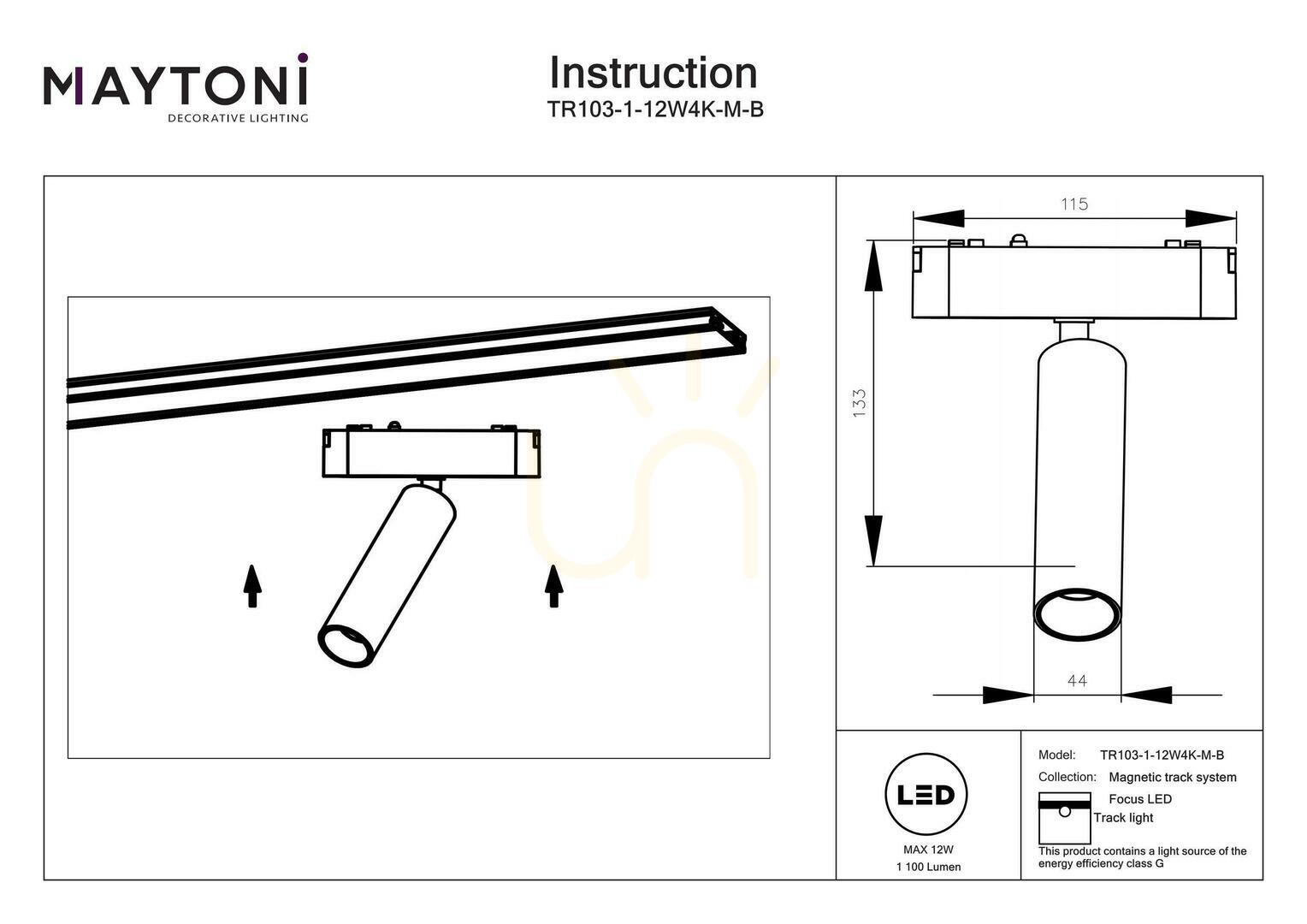 MAYTONI
DECORATIVE LIGHTING

Instruction
TR103-1-12W4K-M-B

115

133

44

LED

MAX 12W
1 100 Lumen

Model: TR103-1-12W4K-M-B
Collection: Magnetic track system
Focus LED
Track light
This product contains a light source of the energy efficiency class G