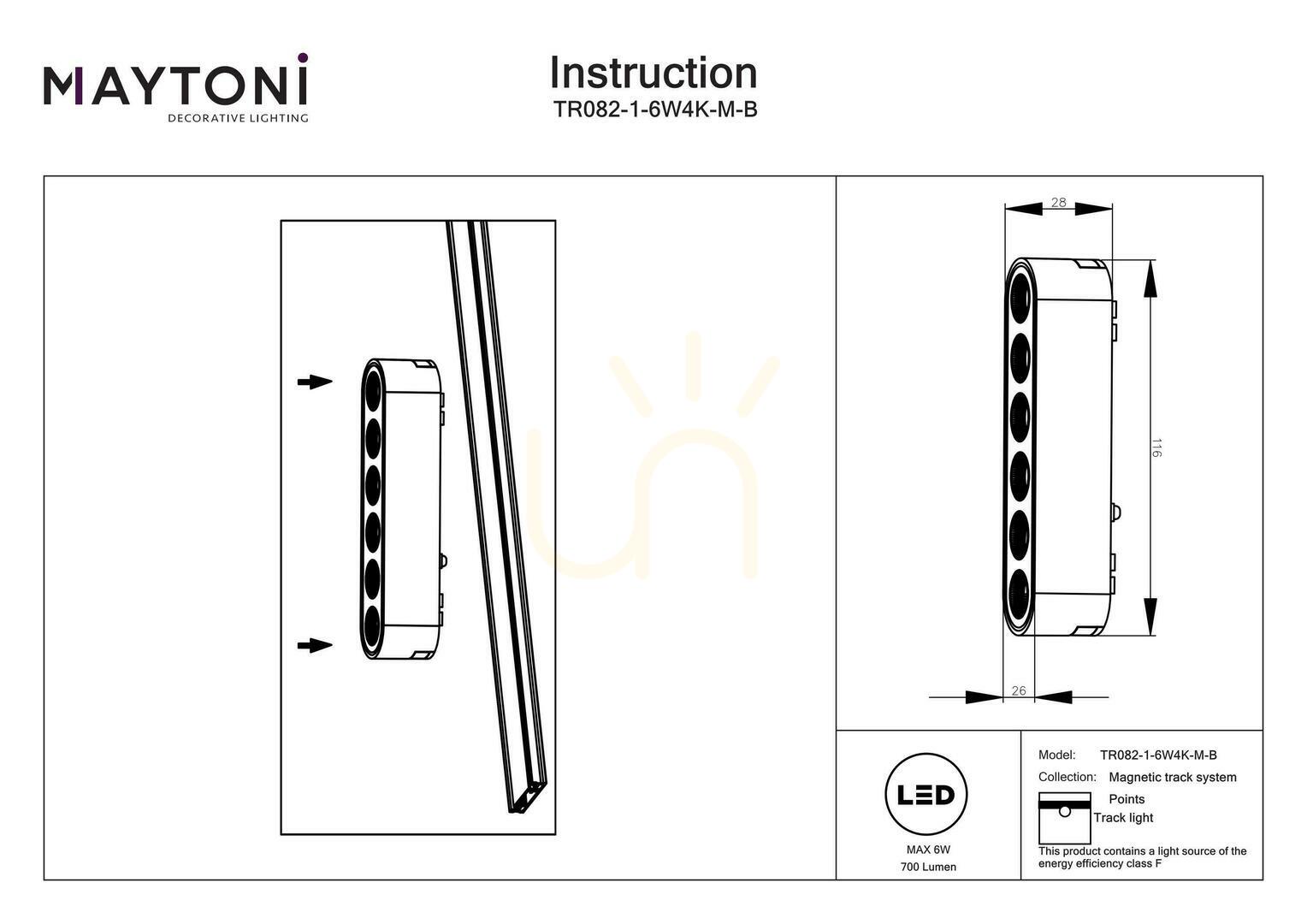 MAYTONI
DECORATIVE LIGHTING

Instruction
TR082-1-6W4K-M-B

28

116

26

LED

MAX 6W
700 Lumen

Model: TR082-1-6W4K-M-B
Collection: Magnetic track system
Points
Track light
This product contains a light source of the energy efficiency class F